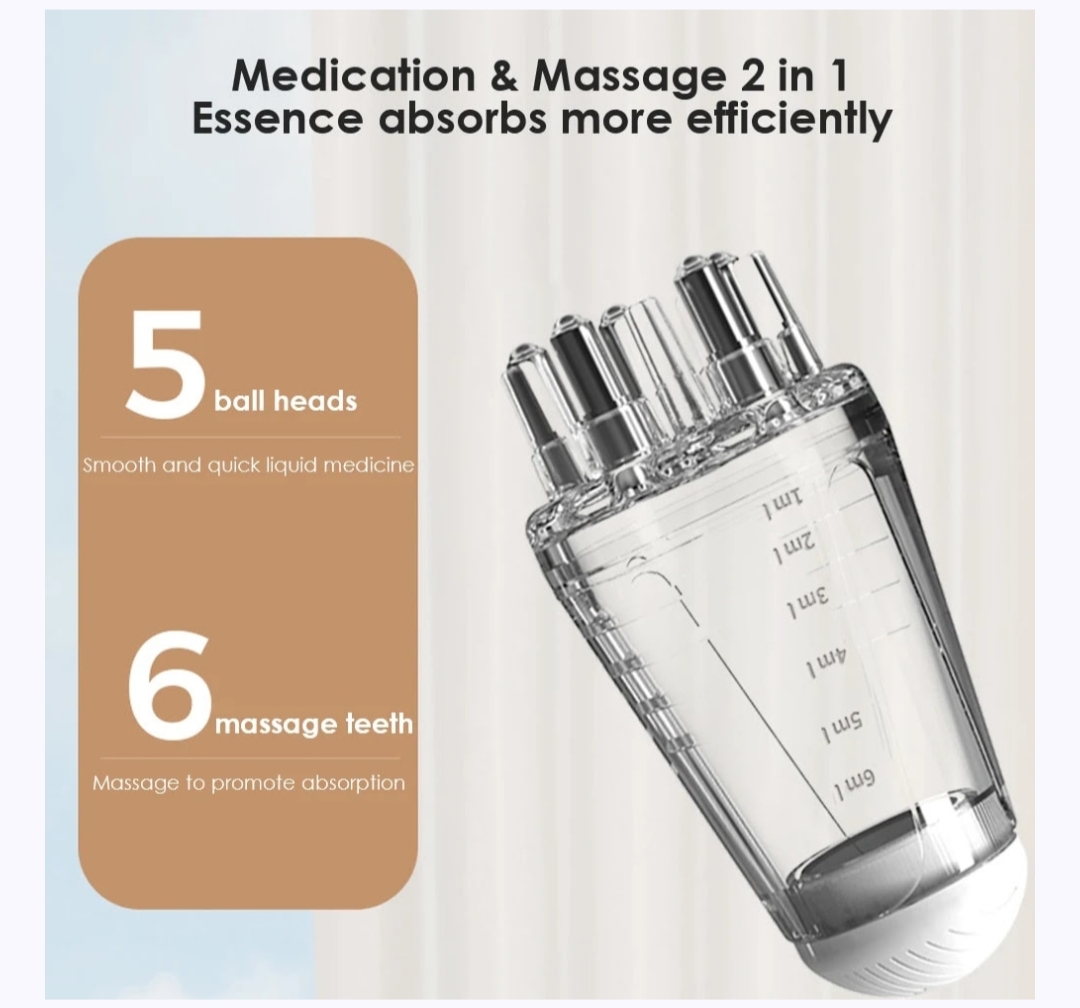 Medication & Massage 2 in 1
Essence absorbs more efficiently

5 ball heads

Smooth and quick liquid medicine

6 massage teeth

Massage to promote absorption

1ml
2ml
3ml
4ml
5ml
6ml